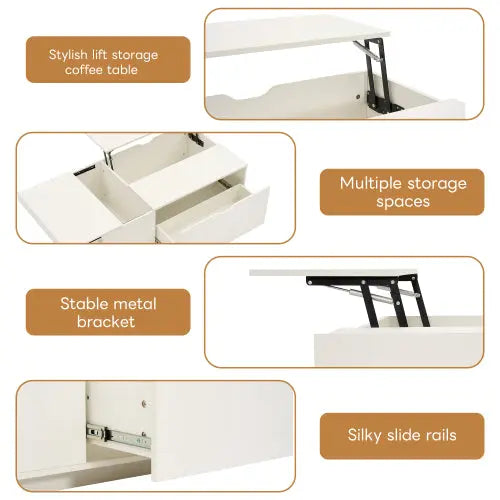 Stylish lift storage coffee table

Multiple storage spaces

Stable metal bracket

Silky slide rails